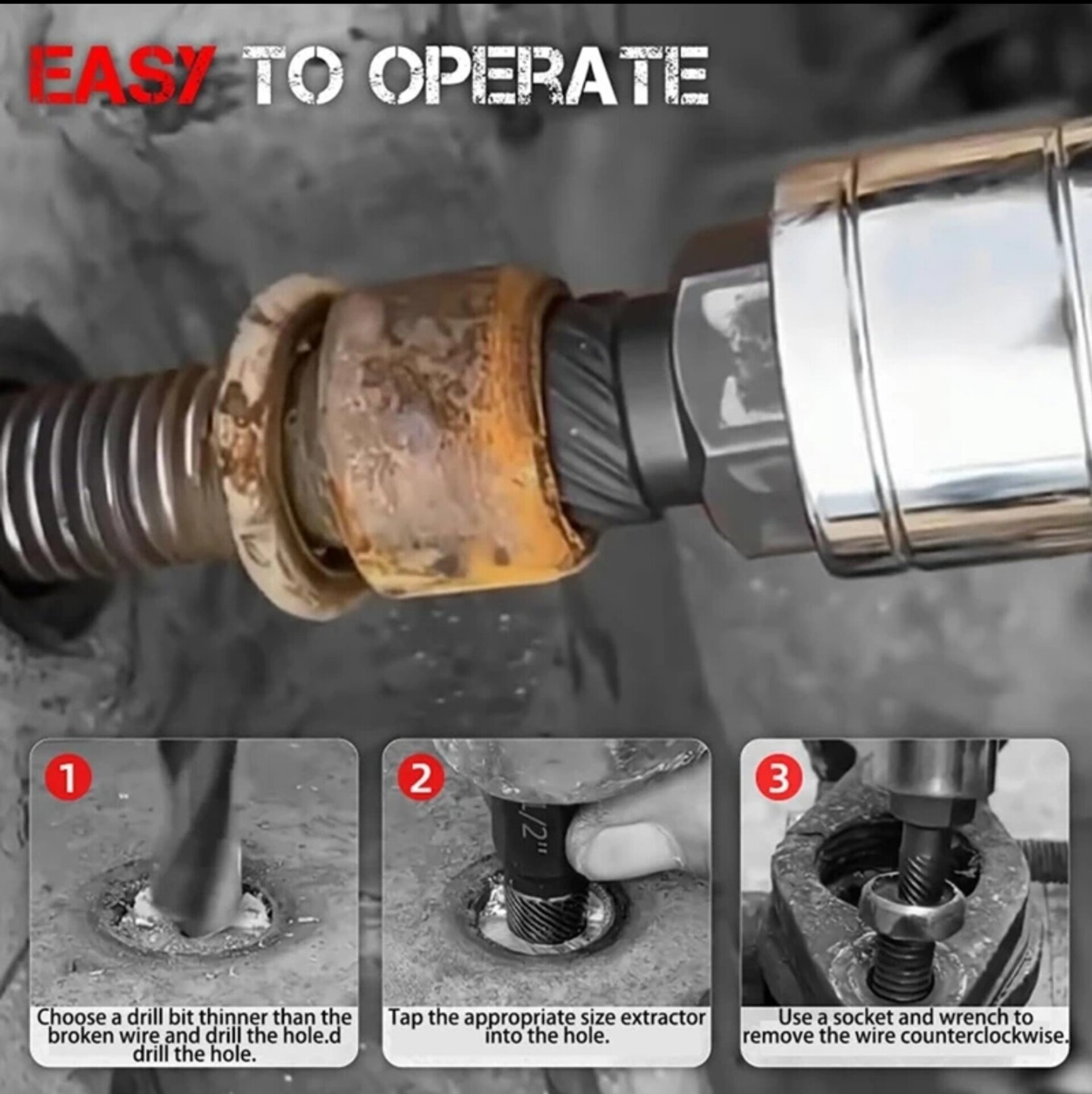 EASY TO OPERATE

1

Choose a drill bit thinner than the broken wire and drill the hole.d drill the hole.

2

1/2"

Tap the appropriate size extractor into the hole.

3

Use a socket and wrench to remove the wire counterclockwise.