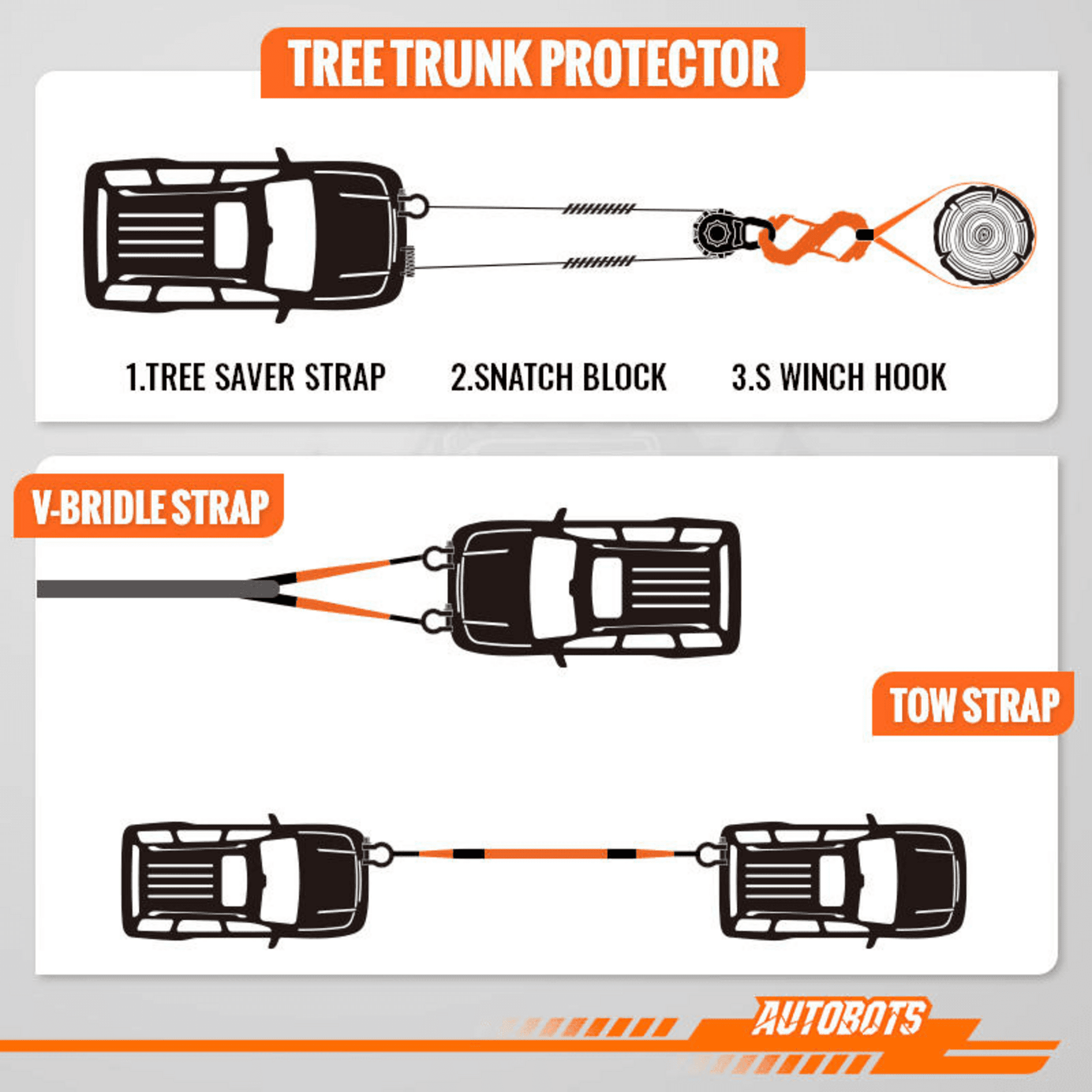 TREE TRUNK PROTECTOR

1.TREE SAVER STRAP
2.SNATCH BLOCK
3.S WINCH HOOK

V-BRIDLE STRAP

TOW STRAP

AUTOBOTS