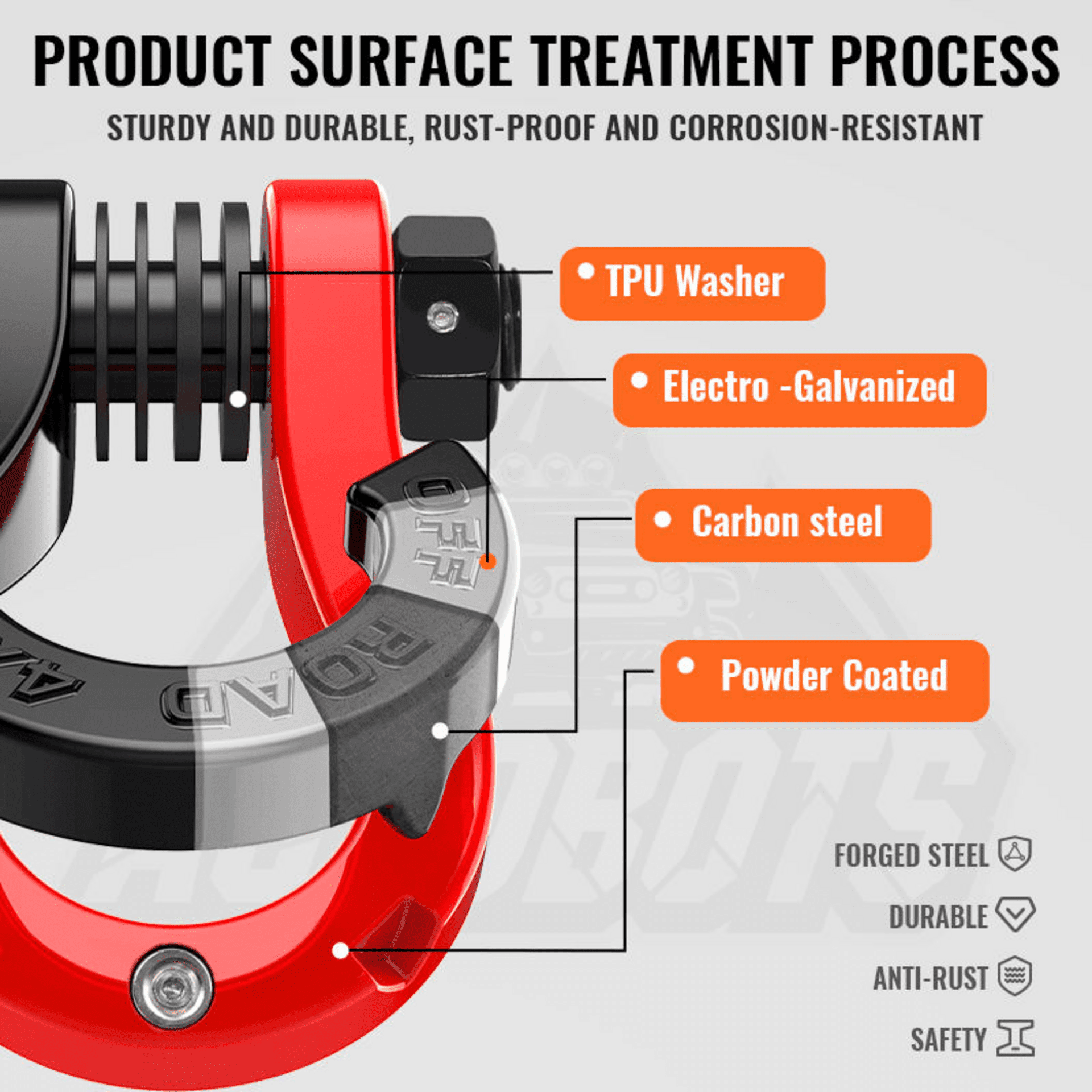 PRODUCT SURFACE TREATMENT PROCESS

STURDY AND DURABLE, RUST-PROOF AND CORROSION-RESISTANT

TPU Washer

Electro -Galvanized

Carbon steel

Powder Coated

OFF

ROAD

FORGED STEEL

DURABLE

ANTI-RUST

SAFETY